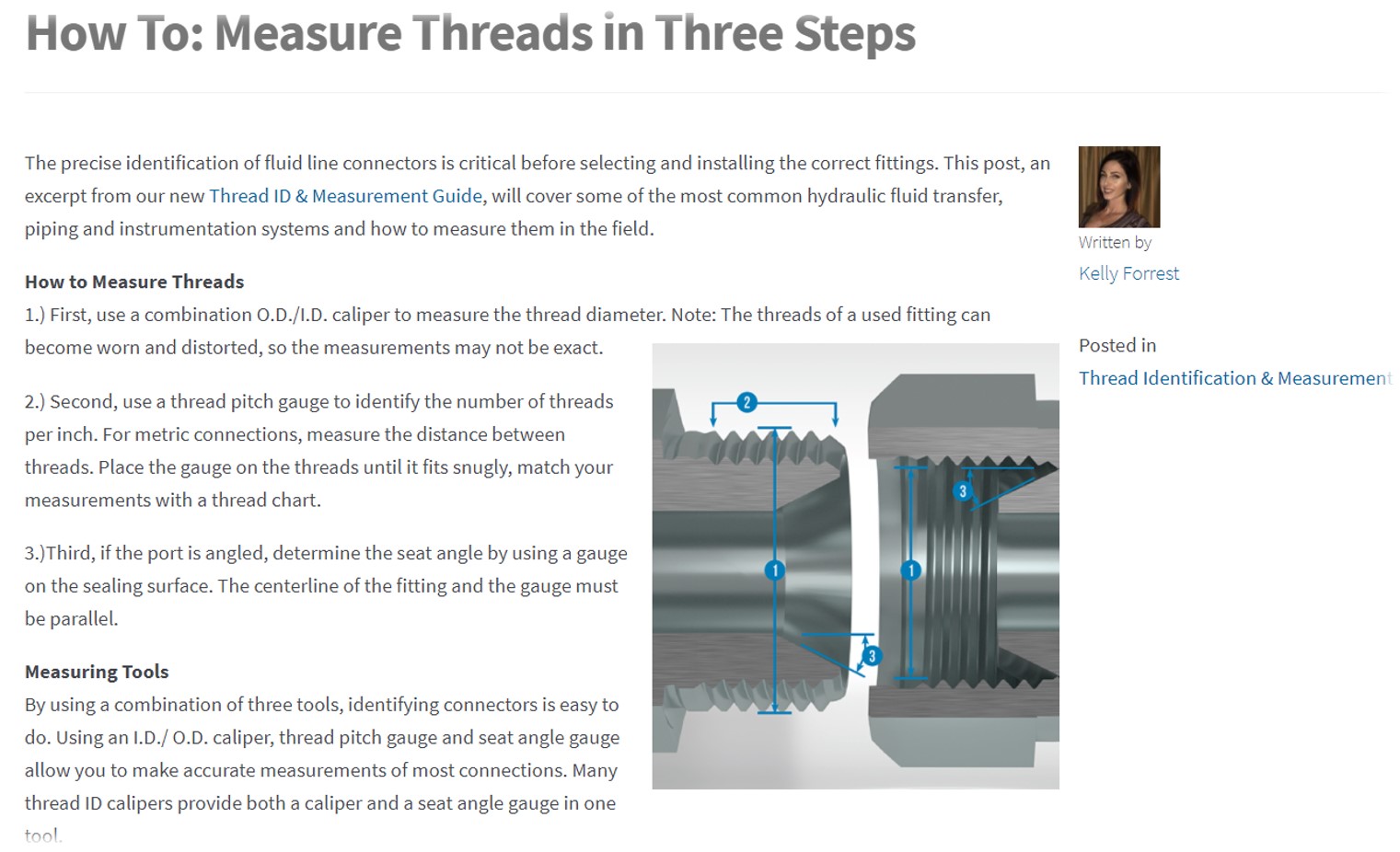 How To: Measure Threads in Three Steps

The precise identification of fluid line connectors is critical before selecting and installing the correct fittings. This post, an excerpt from our new Thread ID & Measurement Guide, will cover some of the most common hydraulic fluid transfer, piping and instrumentation systems and how to measure them in the field.

How to Measure Threads
1.) First, use a combination O.D./I.D. caliper to measure the thread diameter. Note: The threads of a used fitting can become worn and distorted, so the measurements may not be exact.

2.) Second, use a thread pitch gauge to identify the number of threads per inch. For metric connections, measure the distance between threads. Place the gauge on the threads until it fits snugly, match your measurements with a thread chart.

3.)Third, if the port is angled, determine the seat angle by using a gauge on the sealing surface. The centerline of the fitting and the gauge must be parallel.

Measuring Tools
By using a combination of three tools, identifying connectors is easy to do. Using an I.D./ O.D. caliper, thread pitch gauge and seat angle gauge allow you to make accurate measurements of most connections. Many thread ID calipers provide both a caliper and a seat angle gauge in one tool.

2
3
1
1
3

Written by
Kelly Forrest

Posted in
Thread Identification & Measurement