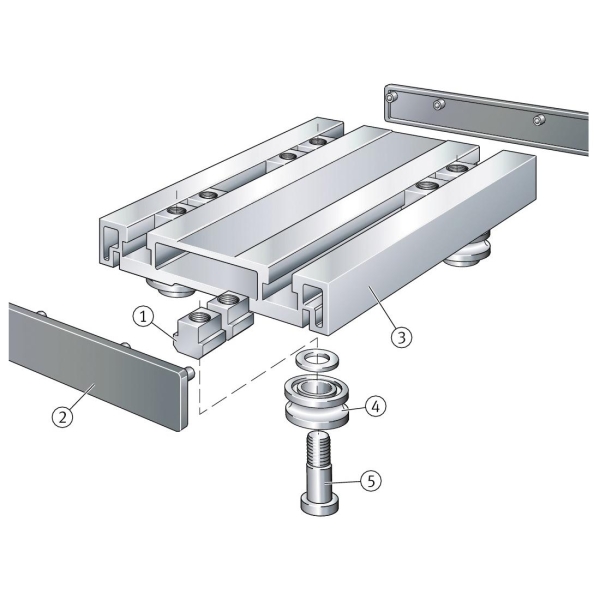 1
2
3
4
5