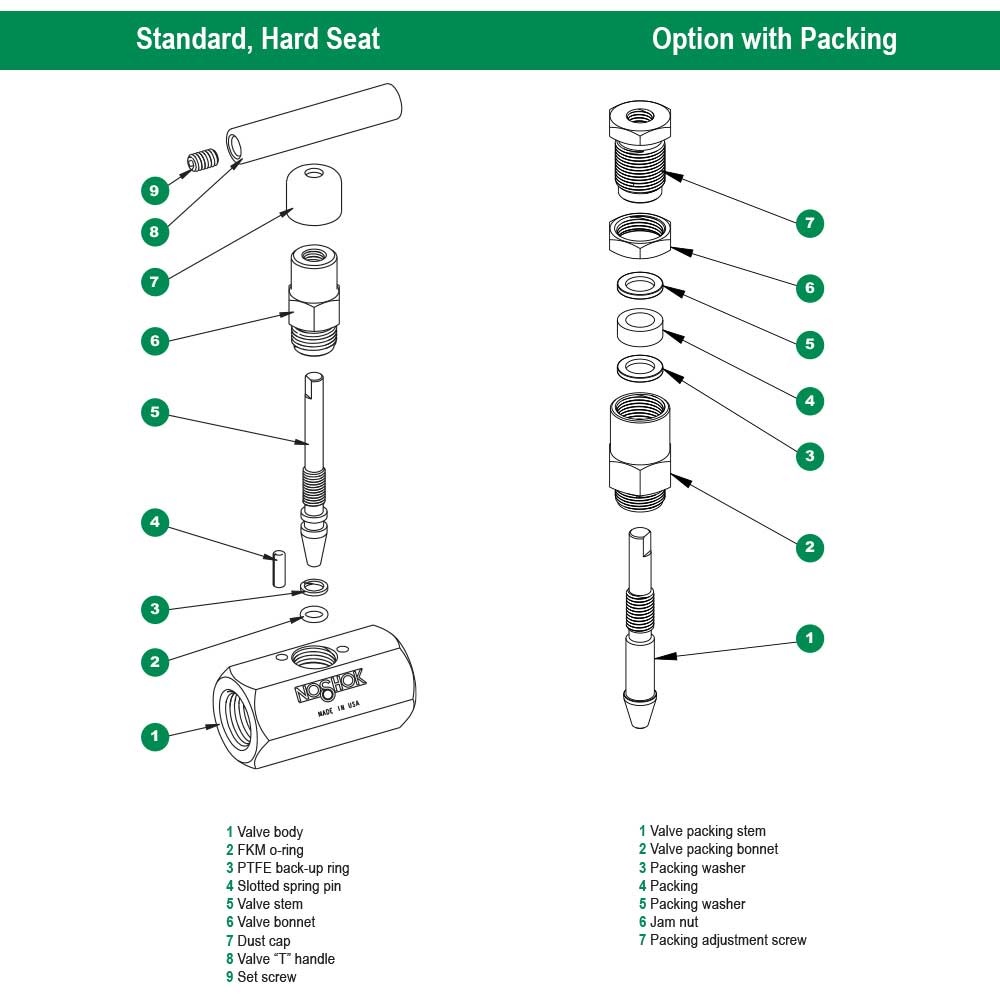 Standard, Hard Seat

9
8
7
6
5
4
3
2
1

NOSHOK
MADE IN USA

1 Valve body
2 FKM o-ring
3 PTFE back-up ring
4 Slotted spring pin
5 Valve stem
6 Valve bonnet
7 Dust cap
8 Valve "T" handle
9 Set screw

Option with Packing

7
6
5
4
3
2
1

1 Valve packing stem
2 Valve packing bonnet
3 Packing washer
4 Packing
5 Packing washer
6 Jam nut
7 Packing adjustment screw